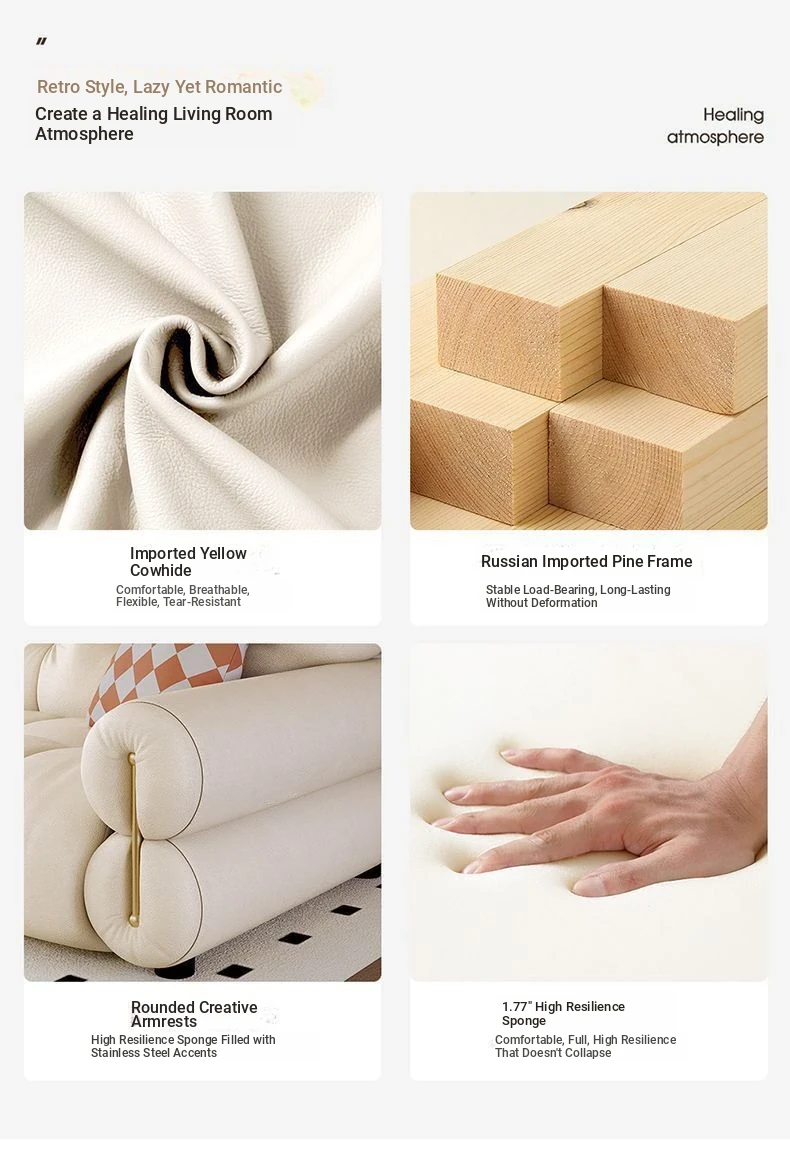 "

Retro Style, Lazy Yet Romantic

Create a Healing Living Room Atmosphere

Healing atmosphere

Imported Yellow Cowhide

Comfortable, Breathable, Flexible, Tear-Resistant

Russian Imported Pine Frame

Stable Load-Bearing, Long-Lasting Without Deformation

Rounded Creative Armrests

High Resilience Sponge Filled with Stainless Steel Accents

1.77" High Resilience Sponge

Comfortable, Full, High Resilience That Doesn't Collapse