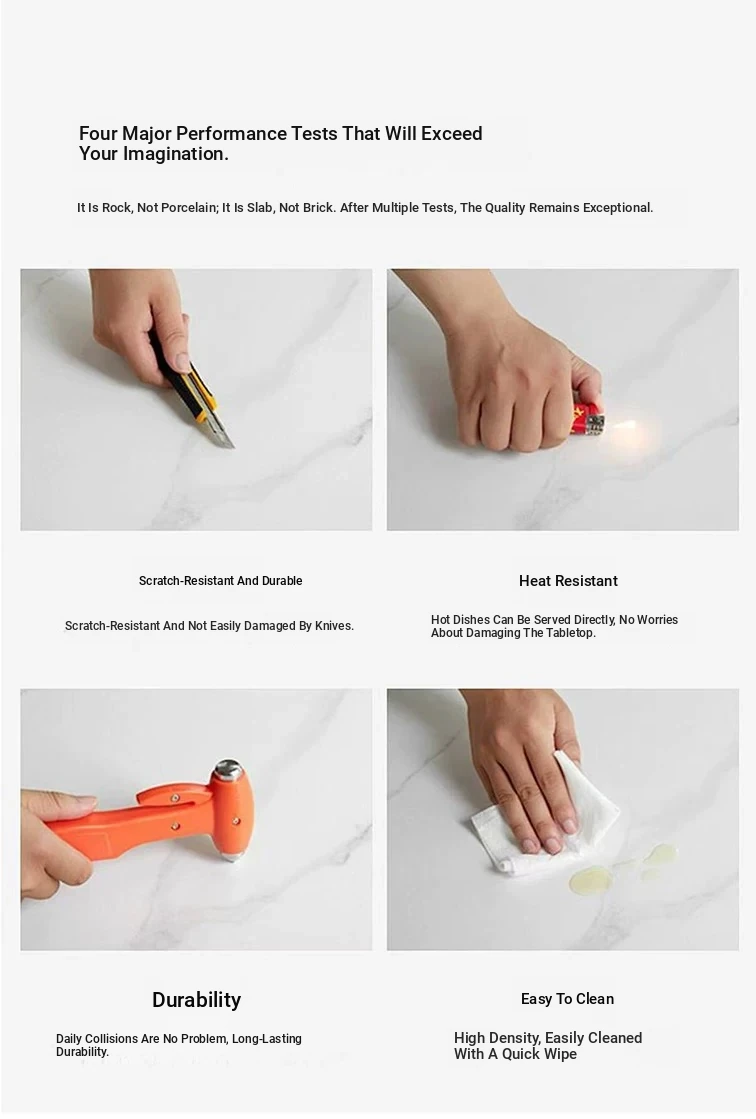 Four Major Performance Tests That Will Exceed Your Imagination.

It Is Rock, Not Porcelain; It Is Slab, Not Brick. After Multiple Tests, The Quality Remains Exceptional.

Scratch-Resistant And Durable

Scratch-Resistant And Not Easily Damaged By Knives.

Heat Resistant

Hot Dishes Can Be Served Directly, No Worries About Damaging The Tabletop.

Durability

Daily Collisions Are No Problem, Long-Lasting Durability.

Easy To Clean

High Density, Easily Cleaned With A Quick Wipe