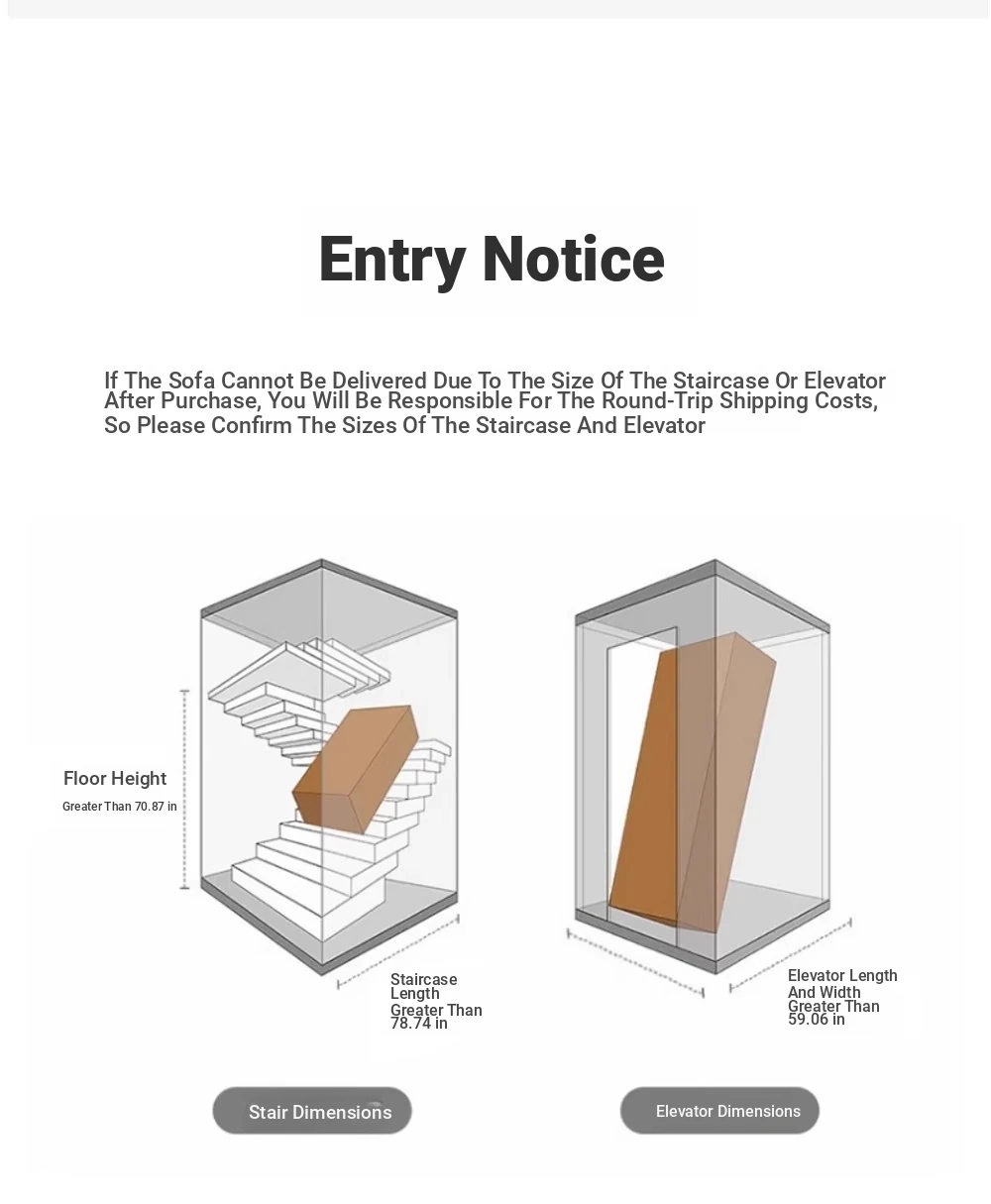 Entry Notice

If The Sofa Cannot Be Delivered Due To The Size Of The Staircase Or Elevator After Purchase, You Will Be Responsible For The Round-Trip Shipping Costs, So Please Confirm The Sizes Of The Staircase And Elevator

Floor Height
Greater Than 70.87 in

Staircase Length Greater Than 78.74 in

Elevator Length And Width Greater Than 59.06 in

Stair Dimensions

Elevator Dimensions