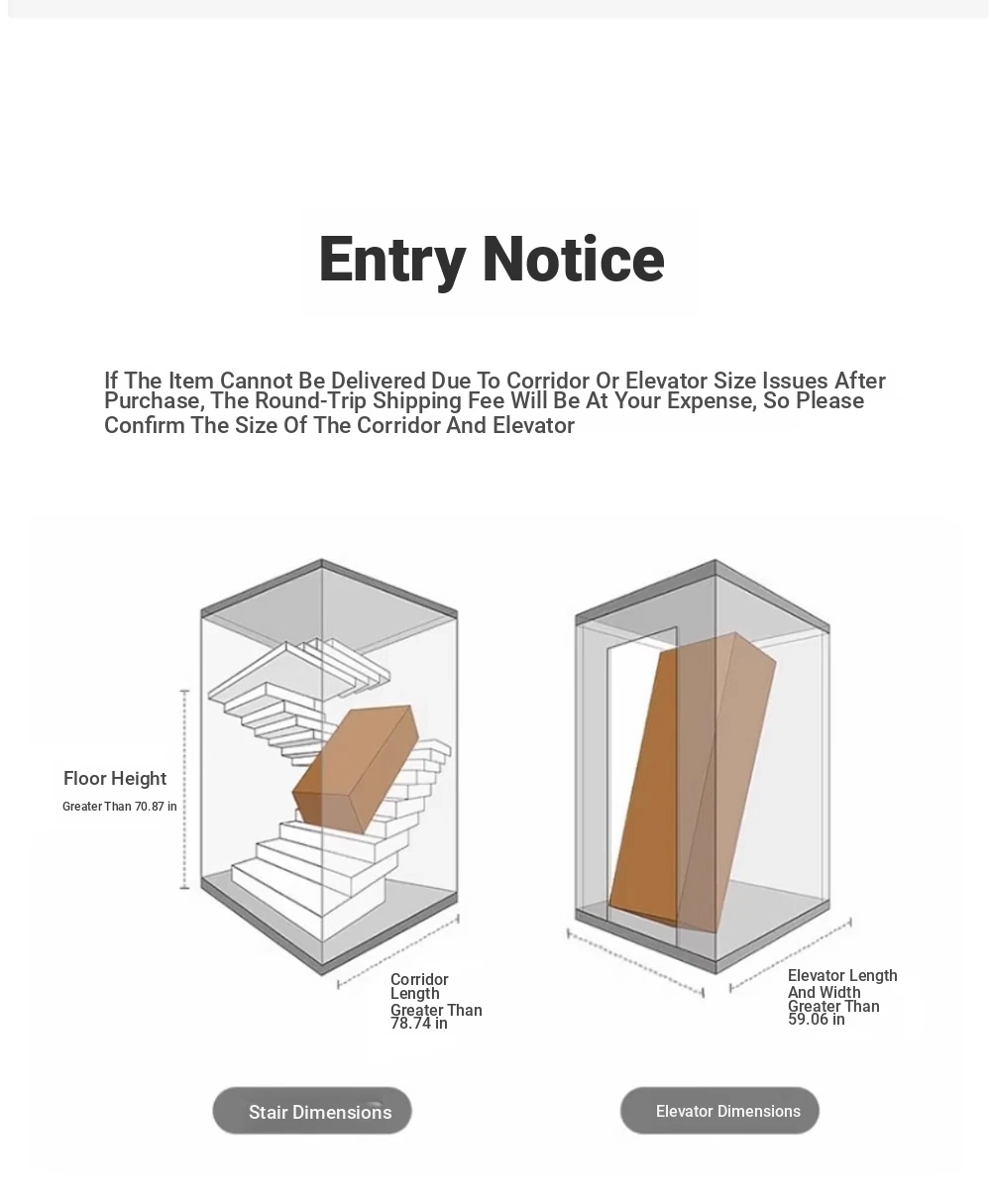 Entry Notice

If The Item Cannot Be Delivered Due To Corridor Or Elevator Size Issues After Purchase, The Round-Trip Shipping Fee Will Be At Your Expense, So Please Confirm The Size Of The Corridor And Elevator

Floor Height
Greater Than 70.87 in

Corridor Length Greater Than 78.74 in

Elevator Length And Width Greater Than 59.06 in

Stair Dimensions

Elevator Dimensions