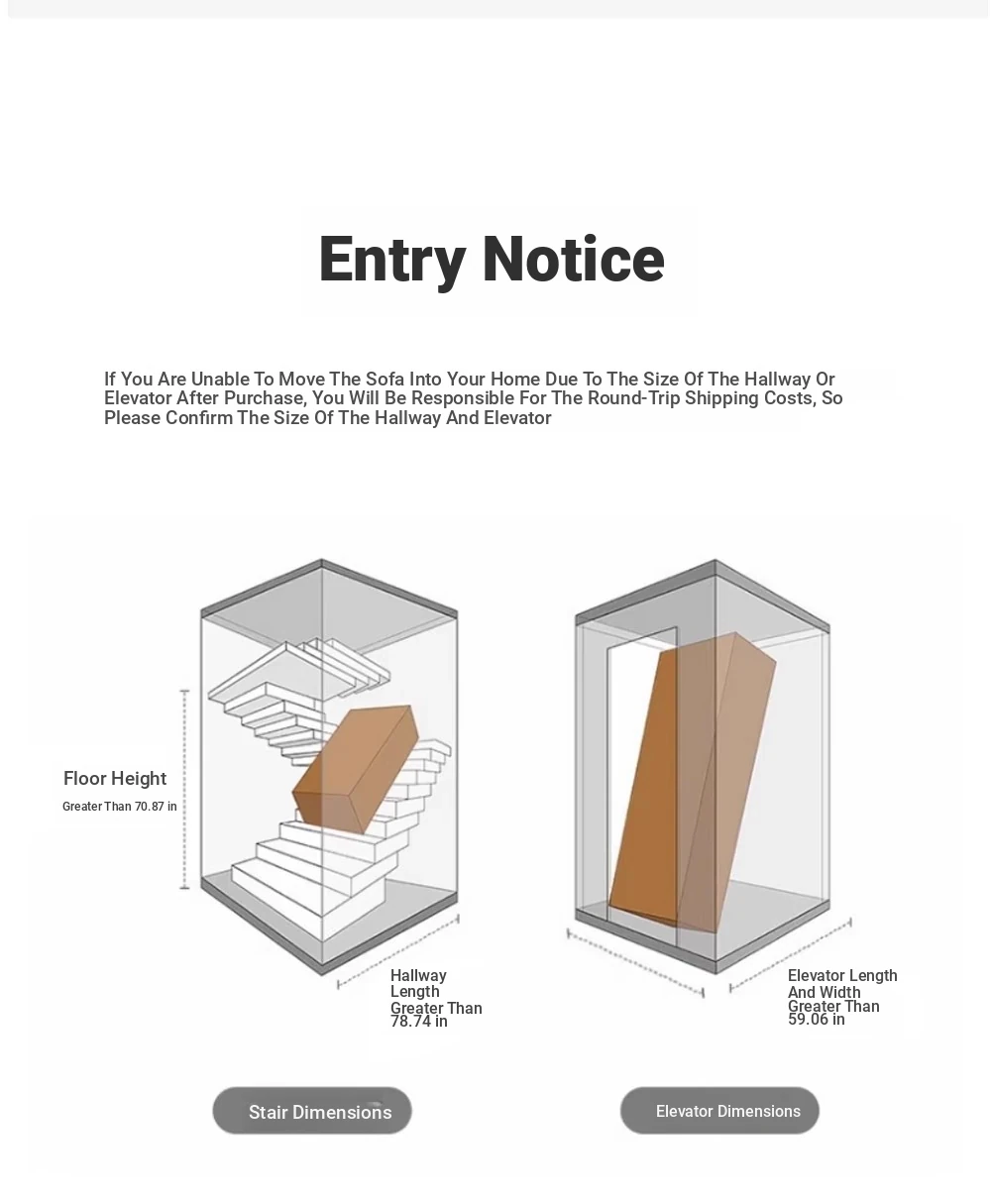 Entry Notice

If You Are Unable To Move The Sofa Into Your Home Due To The Size Of The Hallway Or Elevator After Purchase, You Will Be Responsible For The Round-Trip Shipping Costs, So Please Confirm The Size Of The Hallway And Elevator

Floor Height
Greater Than 70.87 in

Hallway Length Greater Than 78.74 in

Elevator Length And Width Greater Than 59.06 in

Stair Dimensions

Elevator Dimensions