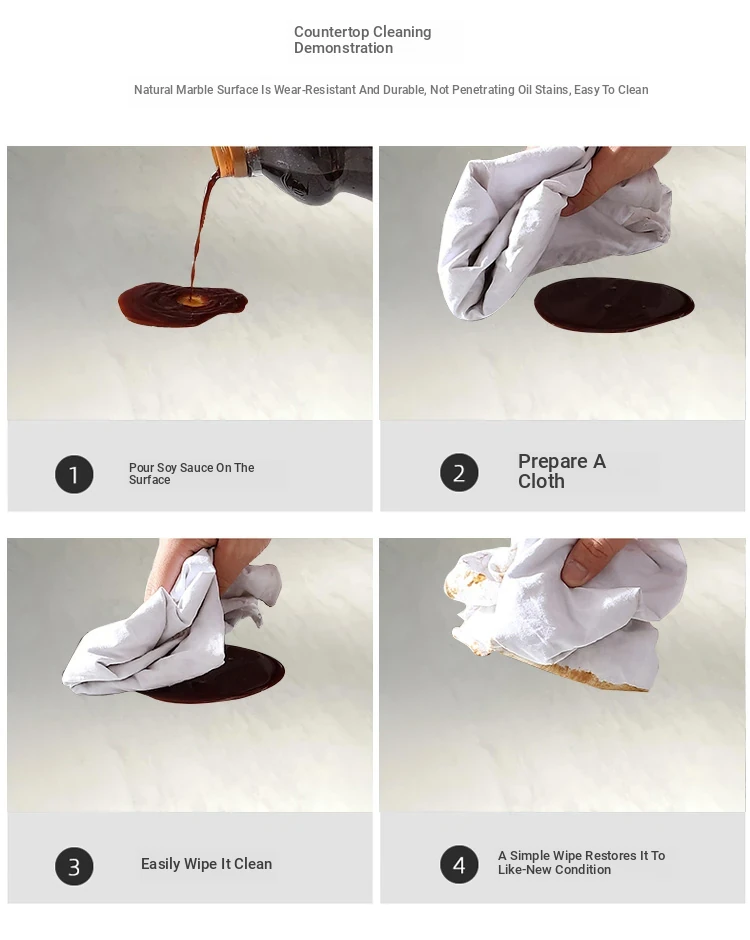 Countertop Cleaning Demonstration

Natural Marble Surface Is Wear-Resistant And Durable, Not Penetrating Oil Stains, Easy To Clean

1

Pour Soy Sauce On The Surface

2

Prepare A Cloth

3

Easily Wipe It Clean

4

A Simple Wipe Restores It To Like-New Condition