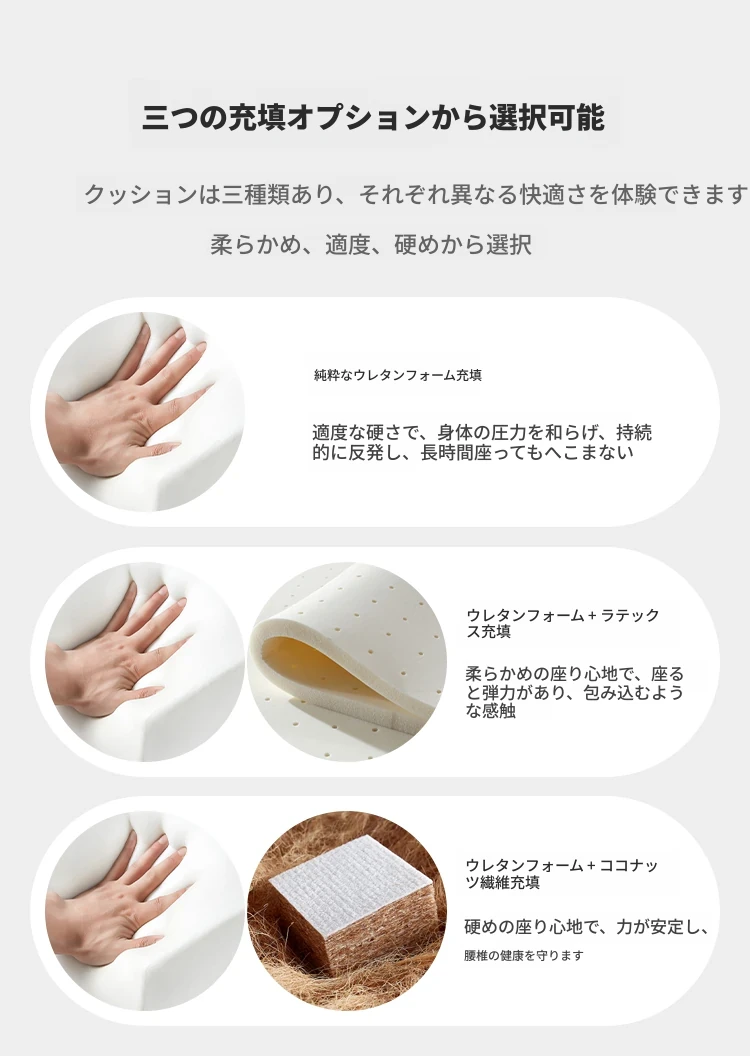 三つの充填オプションから選択可能

クッションは三種類あり、それぞれ異なる快適さを体験できます

柔らかめ、適度、硬めから選択

純粋なウレタンフォーム充填

適度な硬さで、身体の圧力を和らげ、持続的に反発し、長時間座ってもへこまない

ウレタンフォーム + ラテックス充填

柔らかめの座り心地で、座ると弾力があり、包み込むような感触

ウレタンフォーム + ココナッツ繊維充填

硬めの座り心地で、力が安定し、

腰椎の健康を守ります