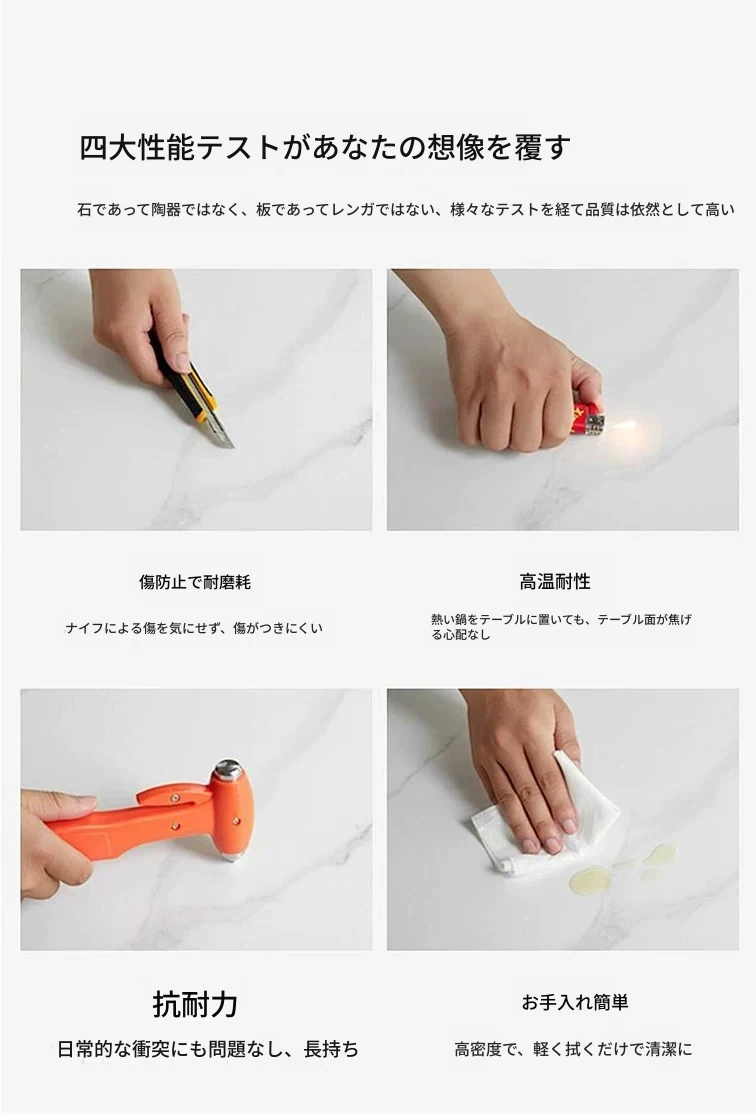 四大性能テストがあなたの想像を覆す

石であって陶器ではなく、板であってレンガではない、様々なテストを経て品質は依然として高い

傷防止で耐磨耗

ナイフによる傷を気にせず、傷がつきにくい

高温耐性

熱い鍋をテーブルに置いても、テーブル面が焦げる心配なし

抗耐力

日常的な衝突にも問題なし、長持ち

お手入れ簡単

高密度で、軽く拭くだけで清潔に