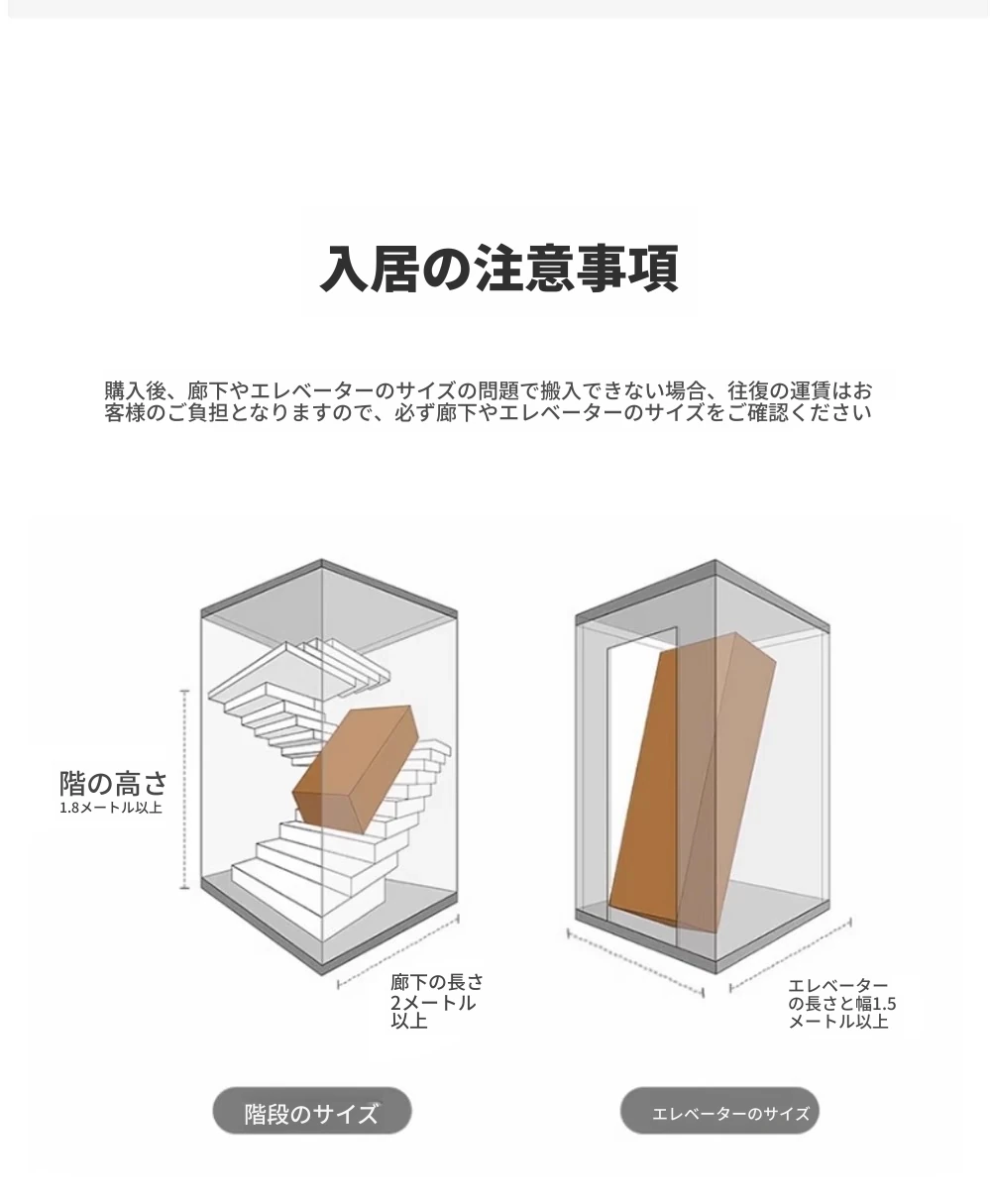 入居の注意事項

購入後、廊下やエレベーターのサイズの問題で搬入できない場合、往復の運賃はお客様のご負担となりますので、必ず廊下やエレベーターのサイズをご確認ください

階の高さ
1.8メートル以上

廊下の長さ
2メートル
以上

エレベーター
の長さと幅1.5
メートル以上

階段のサイズ

エレベーターのサイズ