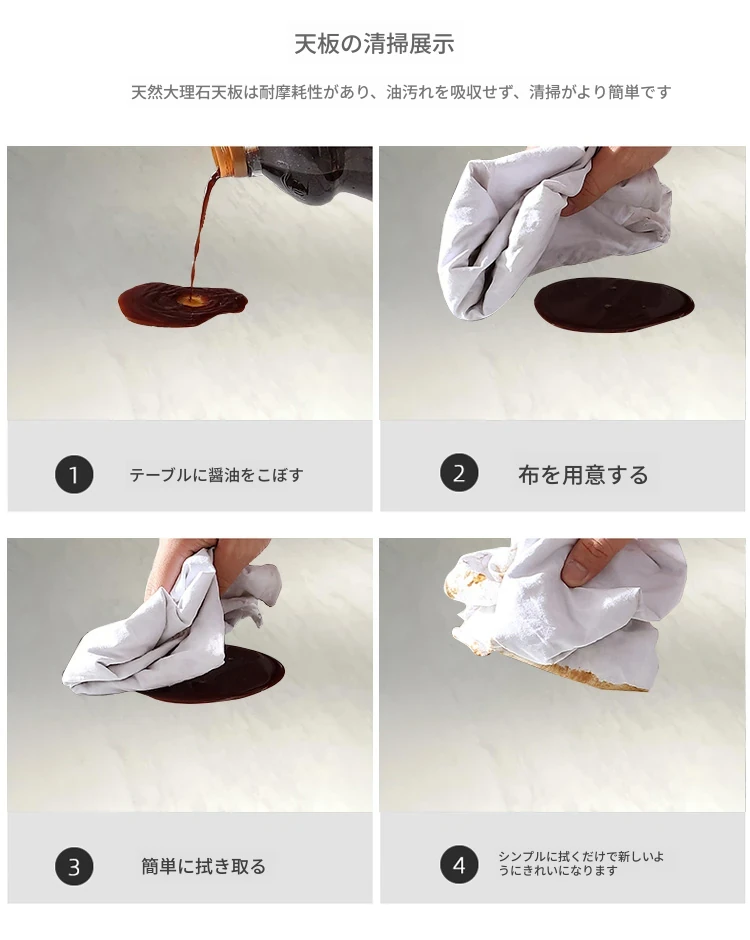 天板の清掃展示

天然大理石天板は耐摩耗性があり、油汚れを吸収せず、清掃がより簡単です

1 テーブルに醤油をこぼす

2 布を用意する

3 簡単に拭き取る

4 シンプルに拭くだけで新しいようにきれいになります